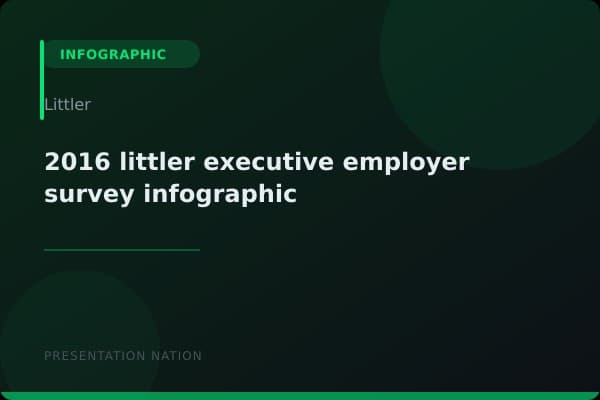 INFOGRAPHIC

Littler

2016 littler executive employer survey infographic

PRESENTATION NATION