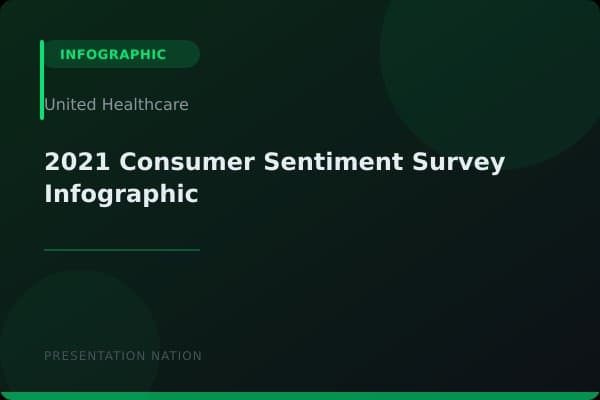 INFOGRAPHIC

United Healthcare

2021 Consumer Sentiment Survey Infographic

PRESENTATION NATION