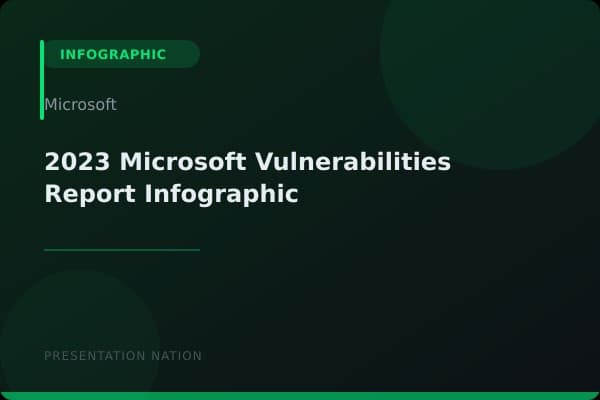 INFOGRAPHIC

Microsoft

2023 Microsoft Vulnerabilities Report Infographic

PRESENTATION NATION