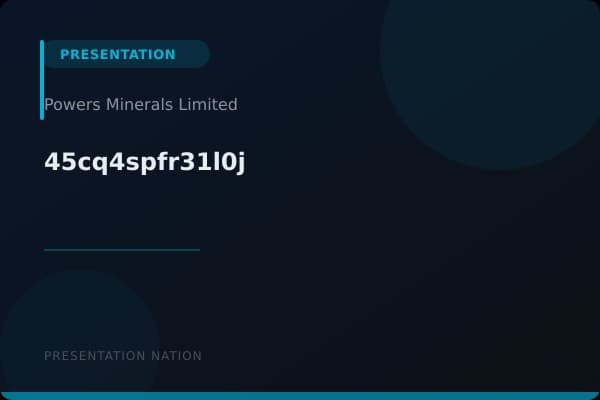 PRESENTATION

Powers Minerals Limited

45cq4spfr31l0j

PRESENTATION NATION