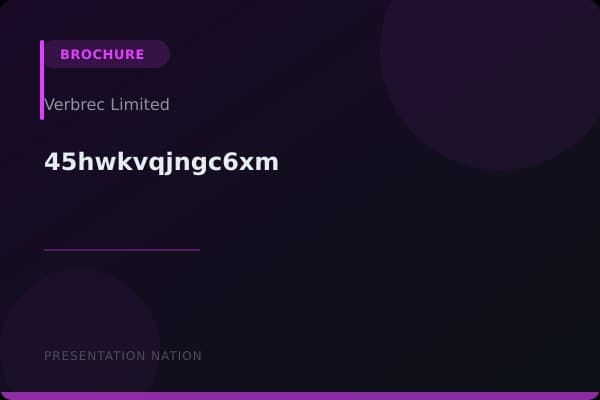 BROCHURE

Verbrec Limited

45hwkvqjngc6xm

PRESENTATION NATION