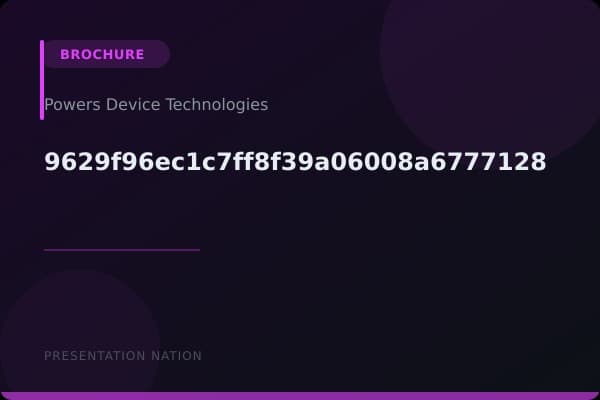 BROCHURE

Powers Device Technologies

9629f96ec1c7ff8f39a06008a6777128

PRESENTATION NATION