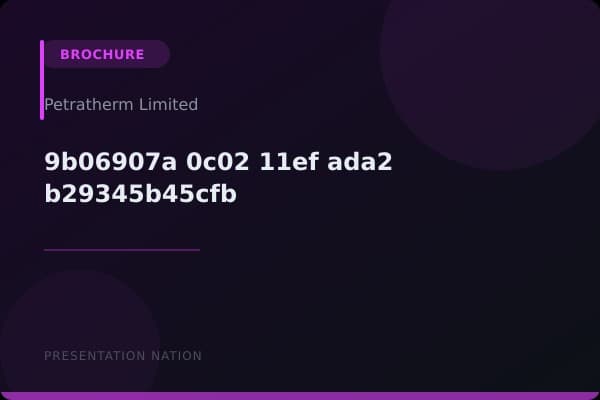 BROCHURE

Petratherm Limited

9b06907a 0c02 11ef ada2 b29345b45cfb

PRESENTATION NATION