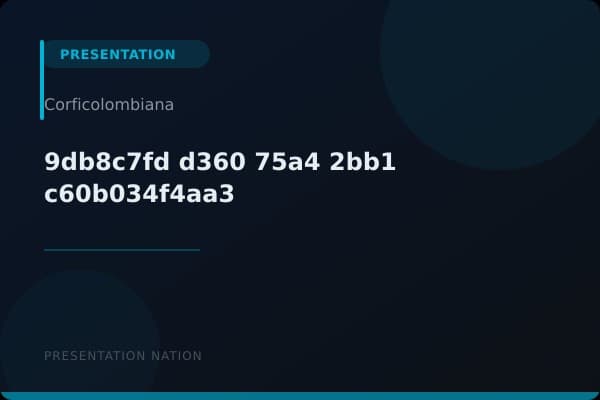 PRESENTATION

Corficolombiana

9db8c7fd d360 75a4 2bb1 c60b034f4aa3

PRESENTATION NATION