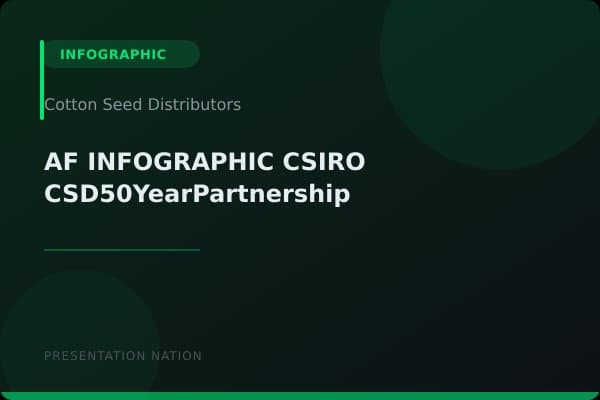 INFOGRAPHIC

Cotton Seed Distributors

AF INFOGRAPHIC CSIRO CSD50YearPartnership

PRESENTATION NATION