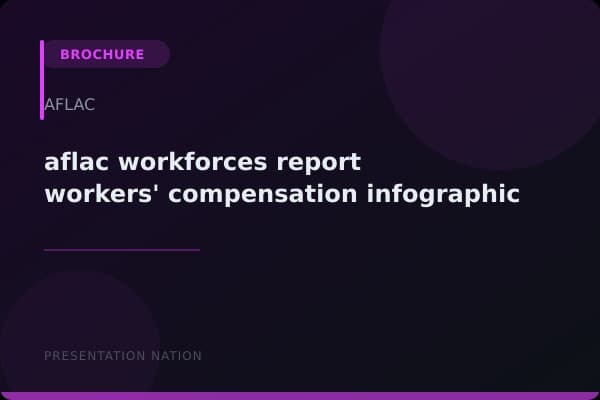 BROCHURE

AFLAC

aflac workforces report workers' compensation infographic

PRESENTATION NATION