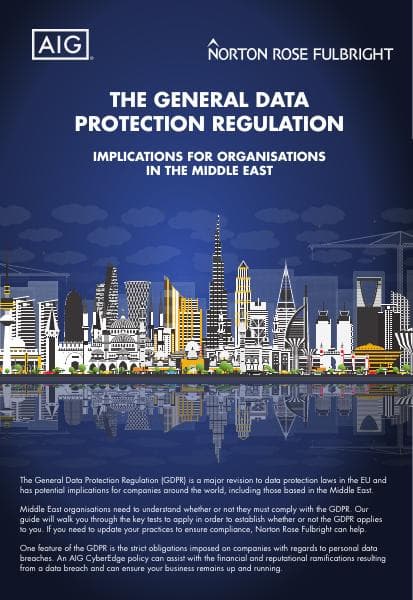 AIG

NORTON ROSE FULBRIGHT

THE GENERAL DATA PROTECTION REGULATION

IMPLICATIONS FOR ORGANISATIONS IN THE MIDDLE EAST

The General Data Protection Regulation (GDPR) is a major revision to data protection laws in the EU and has potential implications for companies around the world, including those based in the Middle East.

Middle East organisations need to understand whether or not they must comply with the GDPR. Our guide will walk you through the key tests to apply in order to establish whether or not the GDPR applies to you. If you need to update your practices to ensure compliance, Norton Rose Fulbright can help.

One feature of the GDPR is the strict obligations imposed on companies with regards to personal data breaches. An AIG CyberEdge policy can assist with the financial and reputational ramifications resulting from a data breach and can ensure your business remains up and running.