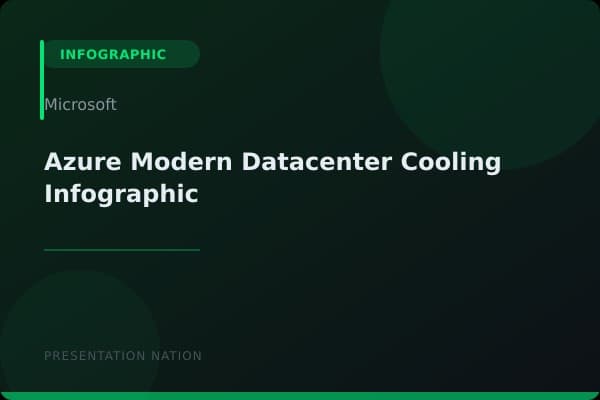 INFOGRAPHIC

Microsoft

Azure Modern Datacenter Cooling Infographic

PRESENTATION NATION