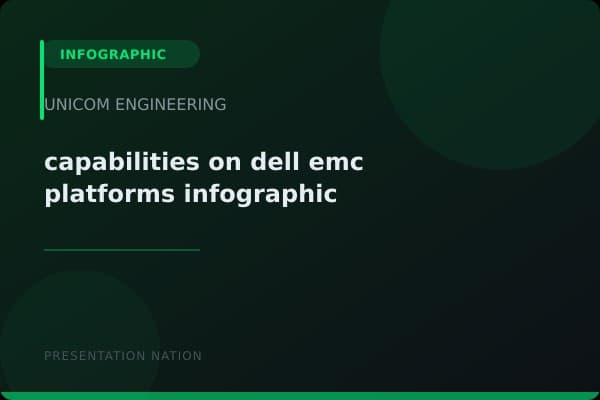 INFOGRAPHIC

UNICOM ENGINEERING

capabilities on dell emc platforms infographic

PRESENTATION NATION