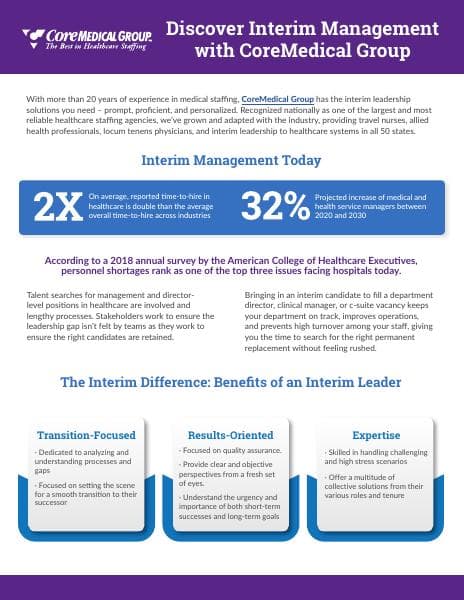 CoreMedical Group.
The Best in Healthcare Staffing

Discover Interim Management with CoreMedical Group

With more than 20 years of experience in medical staffing, CoreMedical Group has the interim leadership solutions you need – prompt, proficient, and personalized. Recognized nationally as one of the largest and most reliable healthcare staffing agencies, we've grown and adapted with the industry, providing travel nurses, allied health professionals, locum tenens physicians, and interim leadership to healthcare systems in all 50 states.

Interim Management Today

2X On average, reported time-to-hire in healthcare is double than the average overall time-to-hire across industries

32% Projected increase of medical and health service managers between 2020 and 2030

According to a 2018 annual survey by the American College of Healthcare Executives, personnel shortages rank as one of the top three issues facing hospitals today.

Talent searches for management and director-level positions in healthcare are involved and lengthy processes. Stakeholders work to ensure the leadership gap isn't felt by teams as they work to ensure the right candidates are retained.

Bringing in an interim candidate to fill a department director, clinical manager, or c-suite vacancy keeps your department on track, improves operations, and prevents high turnover among your staff, giving you the time to search for the right permanent replacement without feeling rushed.

The Interim Difference: Benefits of an Interim Leader

Transition-Focused

· Dedicated to analyzing and understanding processes and gaps

· Focused on setting the scene for a smooth transition to their successor

Results-Oriented

· Focused on quality assurance.

· Provide clear and objective perspectives from a fresh set of eyes.

· Understand the urgency and importance of both short-term successes and long-term goals

Expertise

· Skilled in handling challenging and high stress scenarios

· Offer a multitude of collective solutions from their various roles and tenure