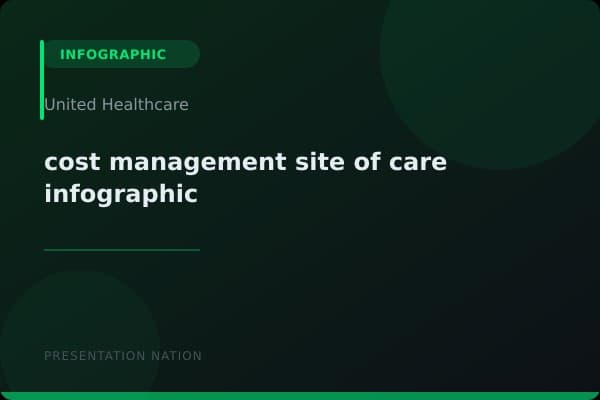 INFOGRAPHIC

United Healthcare

cost management site of care infographic

PRESENTATION NATION