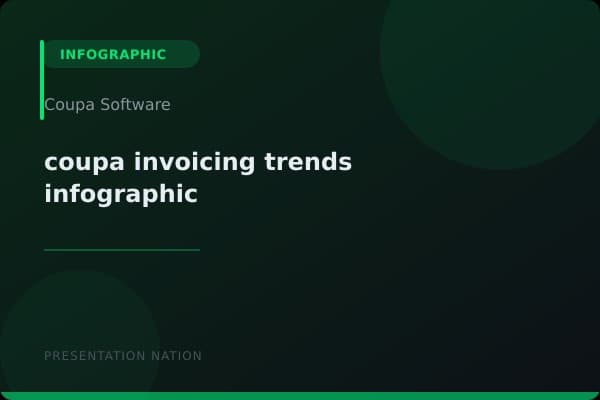 INFOGRAPHIC

Coupa Software

coupa invoicing trends infographic

PRESENTATION NATION