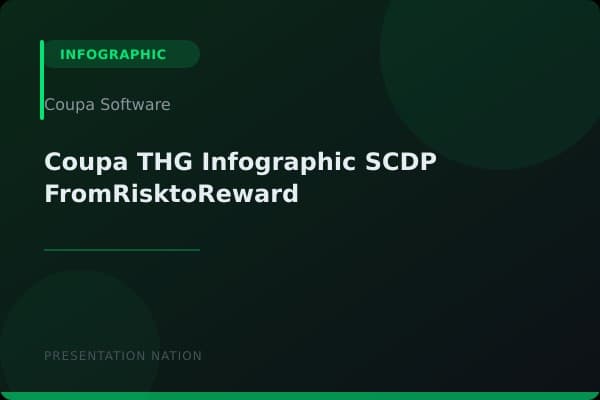 INFOGRAPHIC

Coupa Software

Coupa THG Infographic SCDP FromRisktoReward

PRESENTATION NATION