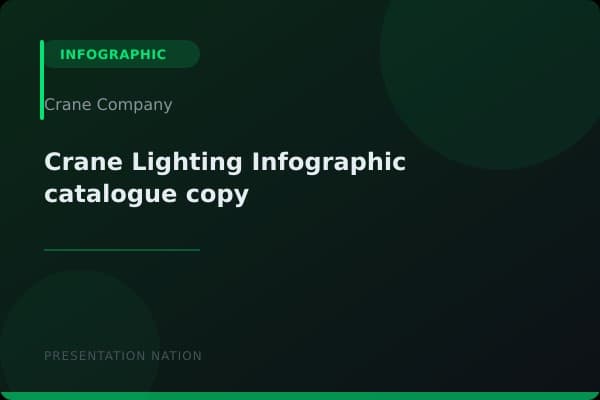 INFOGRAPHIC

Crane Company

Crane Lighting Infographic catalogue copy

PRESENTATION NATION