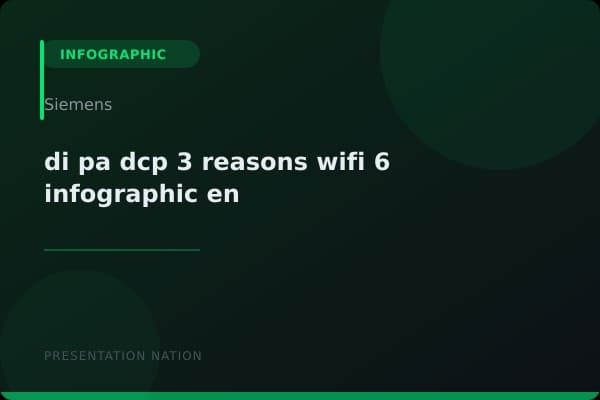 INFOGRAPHIC

Siemens

di pa dcp 3 reasons wifi 6 infographic en

PRESENTATION NATION