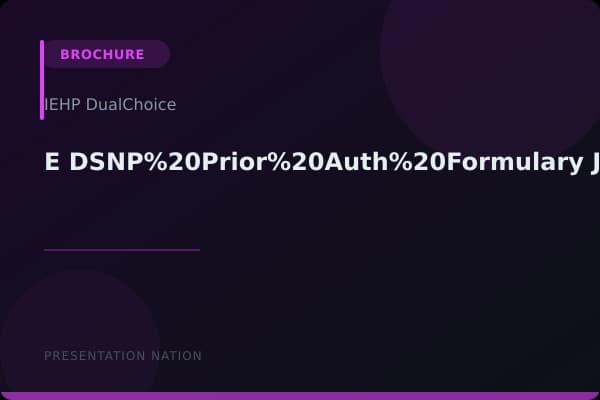 BROCHURE

IEHP DualChoice

E DSNP%20Prior%20Auth%20Formulary J

PRESENTATION NATION