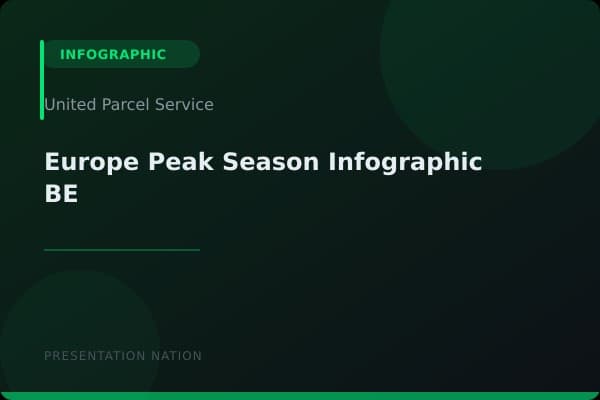 INFOGRAPHIC

United Parcel Service

Europe Peak Season Infographic BE

PRESENTATION NATION