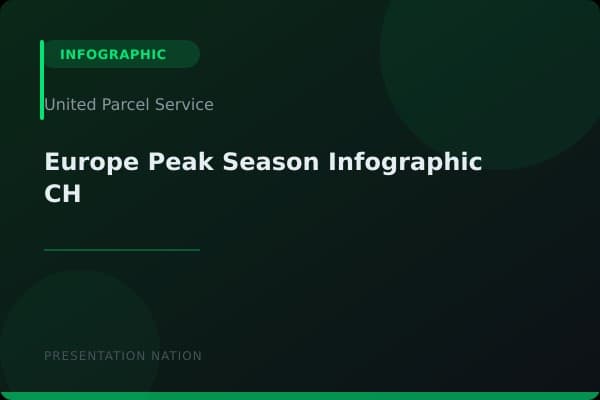 INFOGRAPHIC

United Parcel Service

Europe Peak Season Infographic CH

PRESENTATION NATION