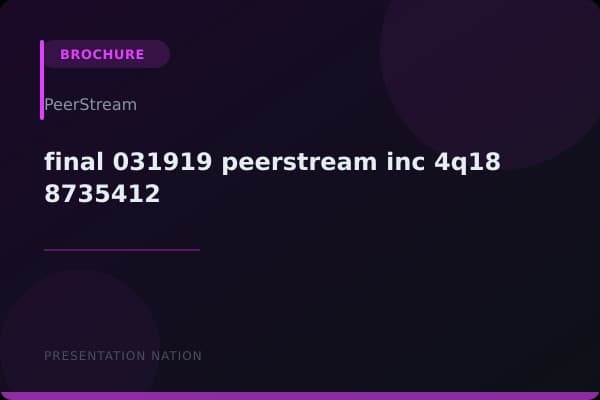 BROCHURE

PeerStream

final 031919 peerstream inc 4q18 8735412

PRESENTATION NATION