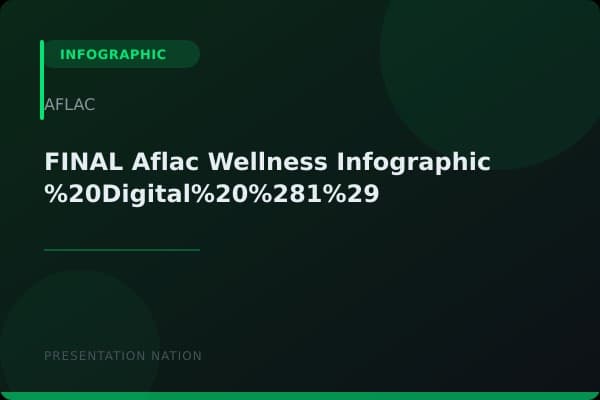 INFOGRAPHIC

AFLAC

FINAL Aflac Wellness Infographic %20Digital%20%281%29

PRESENTATION NATION