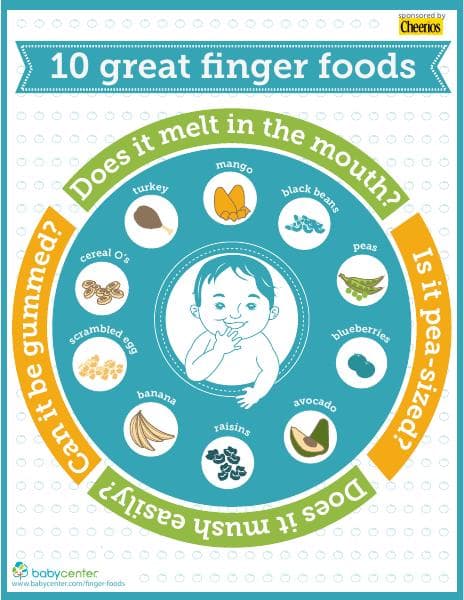 sponsored by
Cheerios

10 great finger foods

Does it melt in the mouth?

Is it pea-sized?

Does it mush easily?

Can it be gummed?

mango

black beans

peas

blueberries

avocado

raisins

banana

scrambled egg

cereal O's

turkey

babycenter
www.babycenter.com/finger-foods