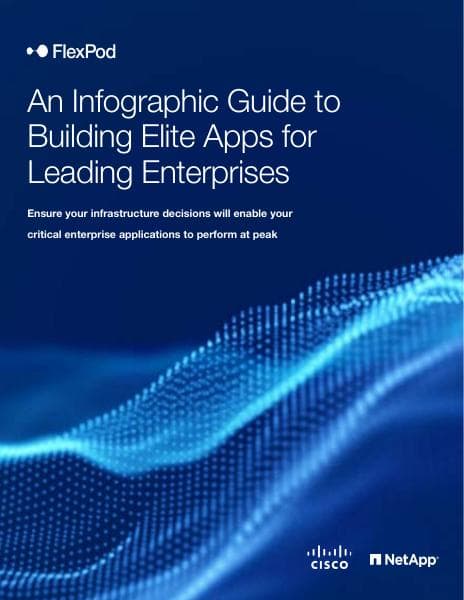 FlexPod

An Infographic Guide to Building Elite Apps for Leading Enterprises

Ensure your infrastructure decisions will enable your critical enterprise applications to perform at peak

CISCO

NetApp