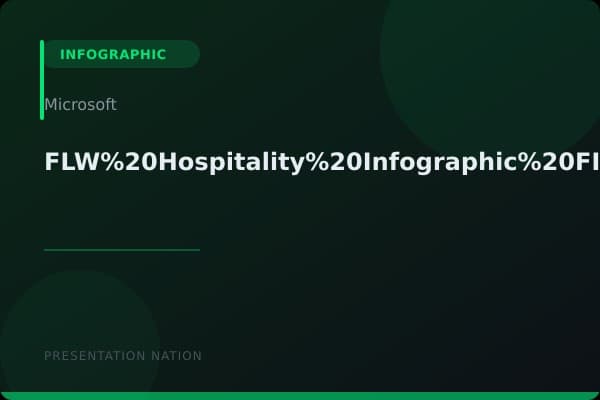 INFOGRAPHIC

Microsoft

FLW%20Hospitality%20Infographic%20FI

PRESENTATION NATION