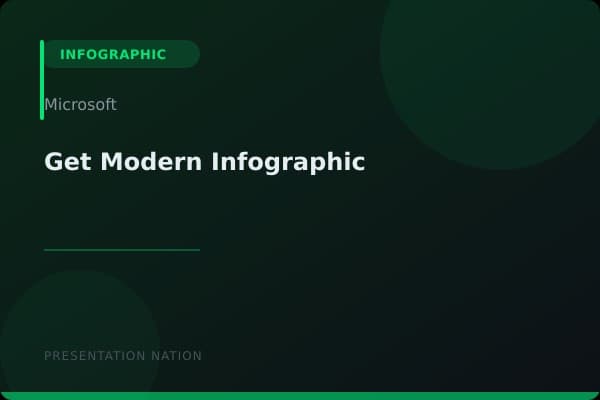 INFOGRAPHIC

Microsoft

Get Modern Infographic

PRESENTATION NATION