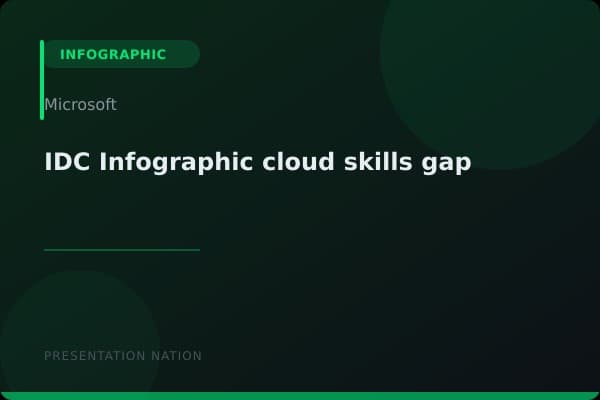 INFOGRAPHIC

Microsoft

IDC Infographic cloud skills gap

PRESENTATION NATION