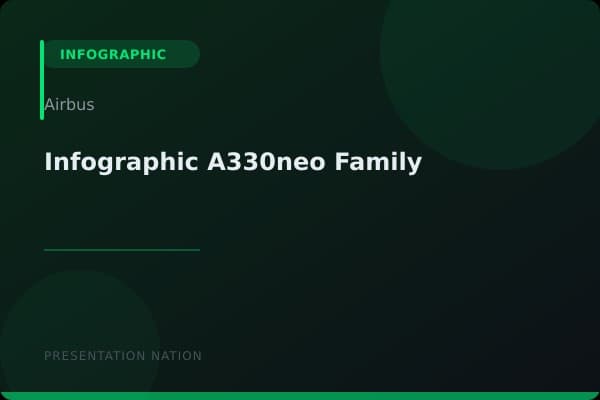 INFOGRAPHIC

Airbus

Infographic A330neo Family

PRESENTATION NATION