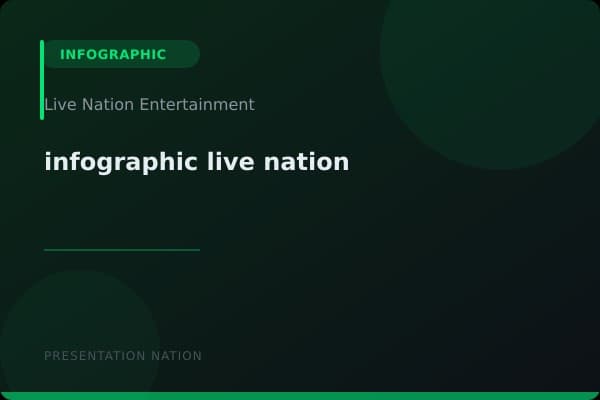 INFOGRAPHIC

Live Nation Entertainment

infographic live nation

PRESENTATION NATION