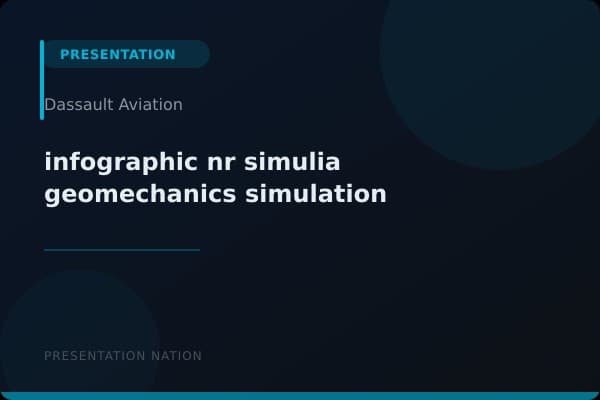 PRESENTATION

Dassault Aviation

infographic nr simulia geomechanics simulation

PRESENTATION NATION