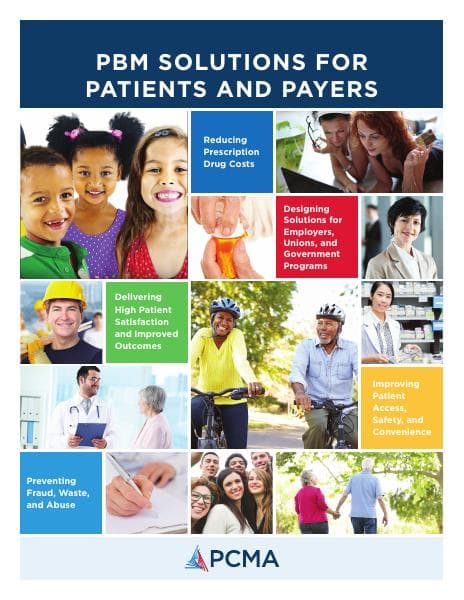 PBM SOLUTIONS FOR PATIENTS AND PAYERS

Reducing Prescription Drug Costs

Designing Solutions for Employers, Unions, and Government Programs

Delivering High Patient Satisfaction and Improved Outcomes

Improving Patient Access, Safety, and Convenience

Preventing Fraud, Waste, and Abuse

PCMA