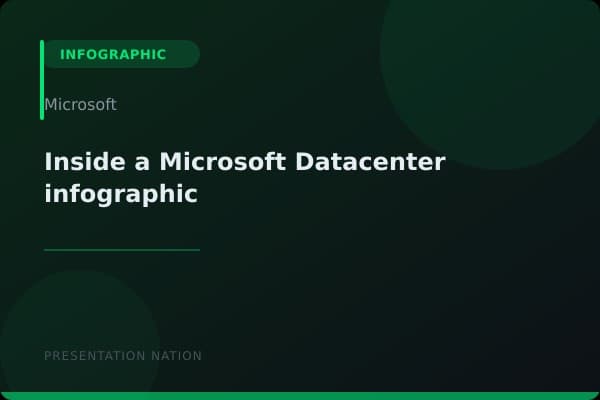 INFOGRAPHIC

Microsoft

Inside a Microsoft Datacenter infographic

PRESENTATION NATION