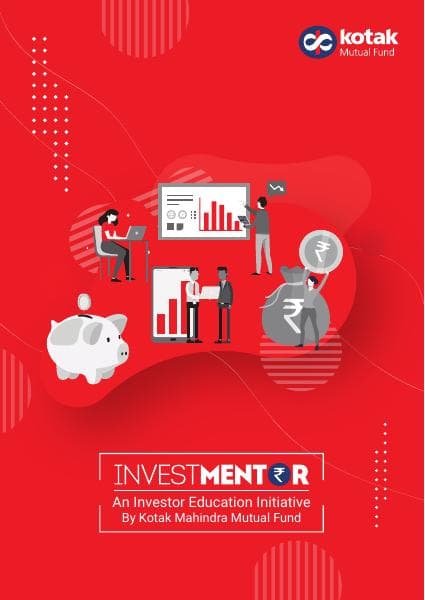 kotak
Mutual Fund

₹

₹

INVESTMENT₹R
An Investor Education Initiative
By Kotak Mahindra Mutual Fund