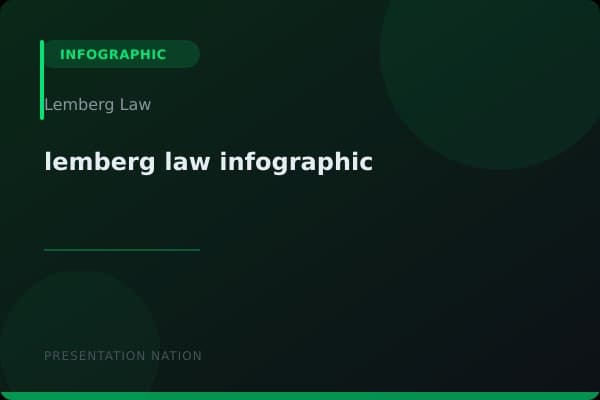 INFOGRAPHIC

Lemberg Law

lemberg law infographic

PRESENTATION NATION