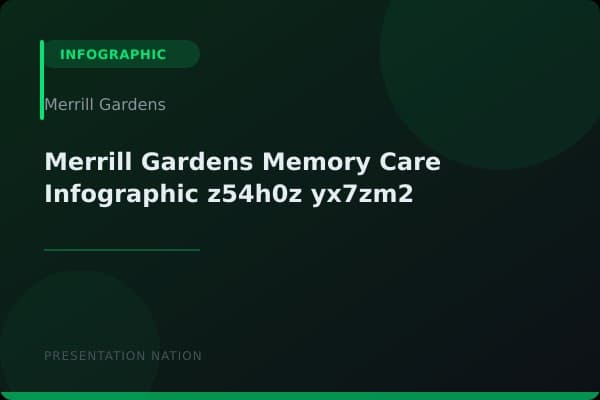 INFOGRAPHIC

Merrill Gardens

Merrill Gardens Memory Care Infographic z54h0z yx7zm2

PRESENTATION NATION