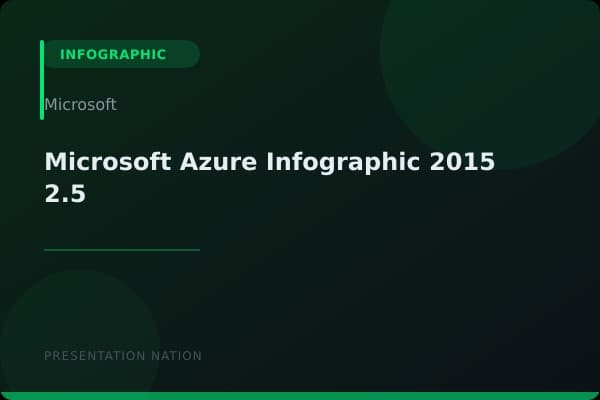 INFOGRAPHIC

Microsoft

Microsoft Azure Infographic 2015 2.5

PRESENTATION NATION