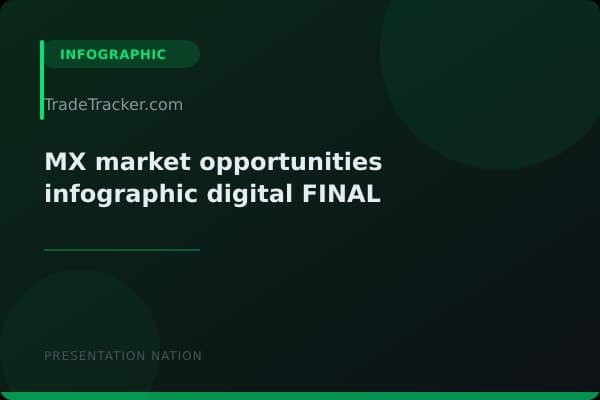 INFOGRAPHIC

TradeTracker.com

MX market opportunities infographic digital FINAL

PRESENTATION NATION