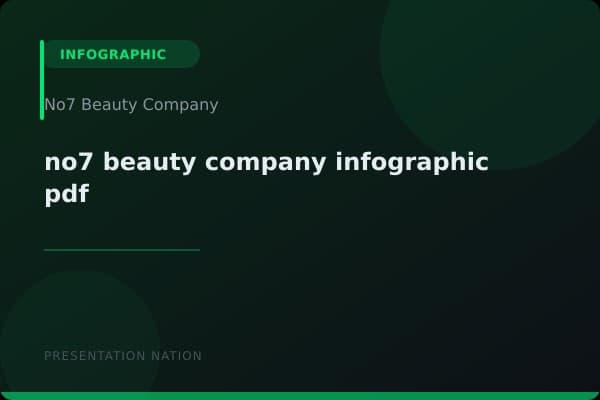 INFOGRAPHIC

No7 Beauty Company

no7 beauty company infographic pdf

PRESENTATION NATION