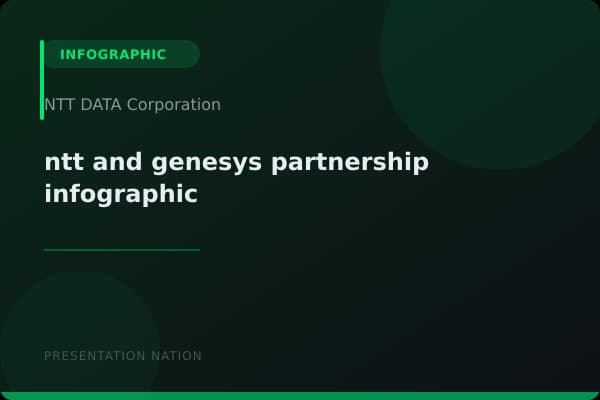 INFOGRAPHIC

NTT DATA Corporation

ntt and genesys partnership infographic

PRESENTATION NATION