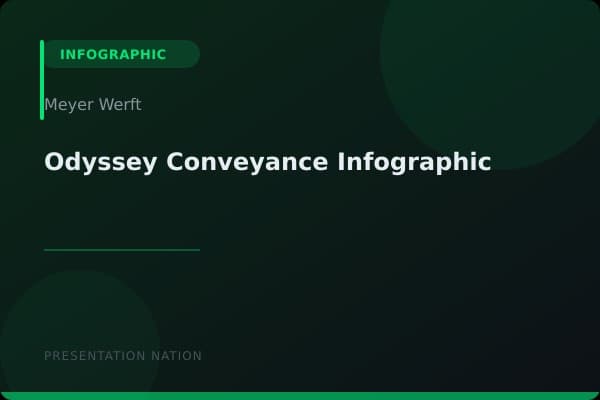 INFOGRAPHIC

Meyer Werft

Odyssey Conveyance Infographic

PRESENTATION NATION