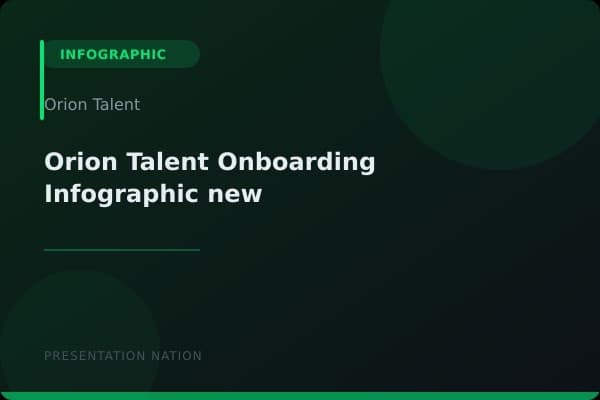 INFOGRAPHIC

Orion Talent

Orion Talent Onboarding Infographic new

PRESENTATION NATION