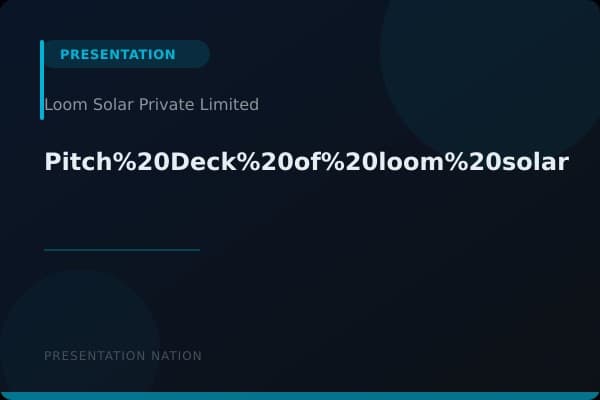 PRESENTATION

Loom Solar Private Limited

Pitch%20Deck%20of%20loom%20solar

PRESENTATION NATION