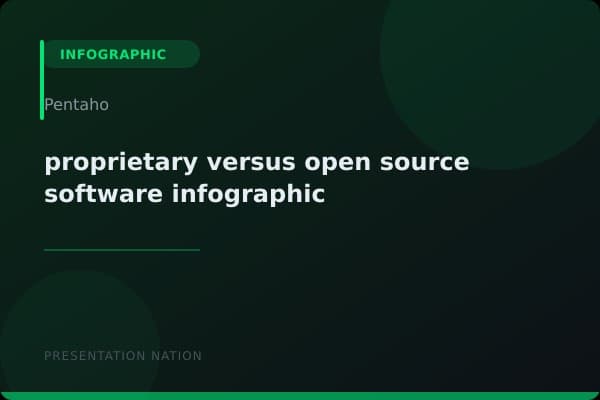 INFOGRAPHIC

Pentaho

proprietary versus open source software infographic

PRESENTATION NATION