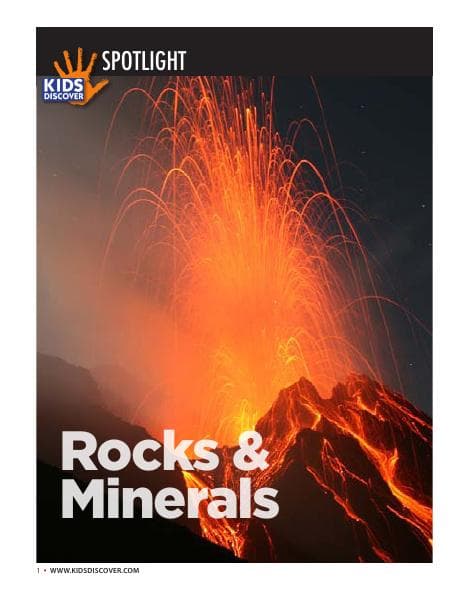 KIDS DISCOVER

SPOTLIGHT

Rocks & Minerals

1 • WWW.KIDSDISCOVER.COM