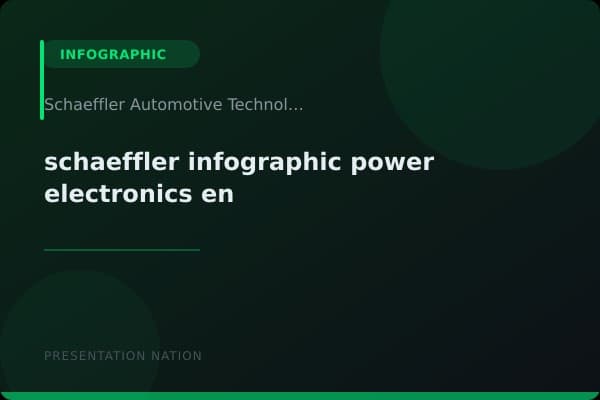 INFOGRAPHIC

Schaeffler Automotive Technol...

schaeffler infographic power electronics en

PRESENTATION NATION