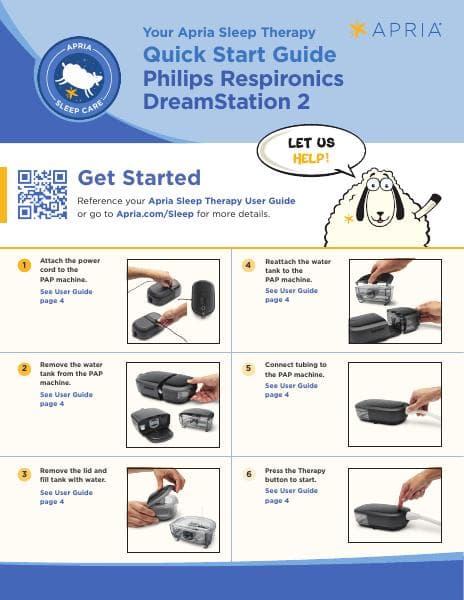 APRIA SLEEP CARE

Your Apria Sleep Therapy
Quick Start Guide
Philips Respironics
DreamStation 2

APRIA

LET US HELP!

Get Started

Reference your Apria Sleep Therapy User Guide or go to Apria.com/Sleep for more details.

1 Attach the power cord to the PAP machine.
See User Guide page 4

2 Remove the water tank from the PAP machine.
See User Guide page 4

3 Remove the lid and fill tank with water.
See User Guide page 4

4 Reattach the water tank to the PAP machine.
See User Guide page 4

5 Connect tubing to the PAP machine.
See User Guide page 4

6 Press the Therapy button to start.
See User Guide page 4