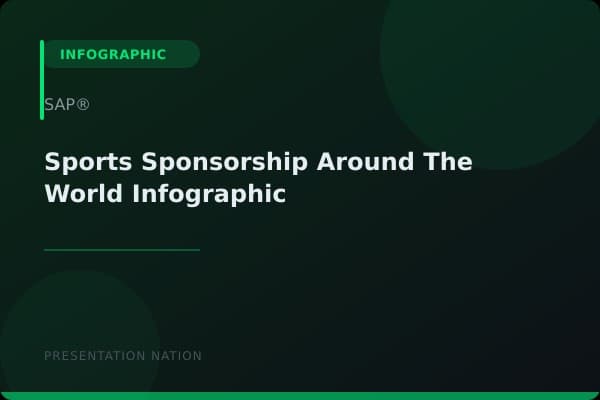 INFOGRAPHIC

SAP®

Sports Sponsorship Around The World Infographic

PRESENTATION NATION