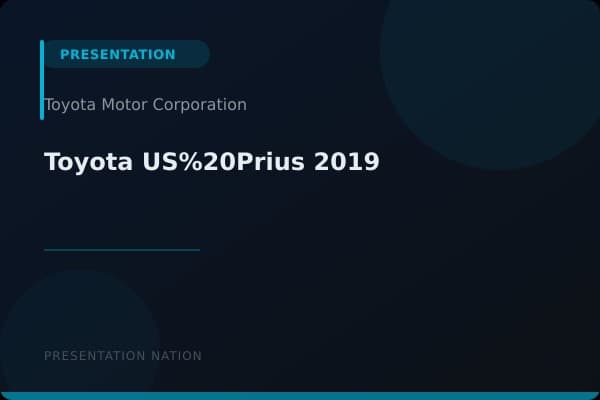 PRESENTATION

Toyota Motor Corporation

Toyota US%20Prius 2019

PRESENTATION NATION